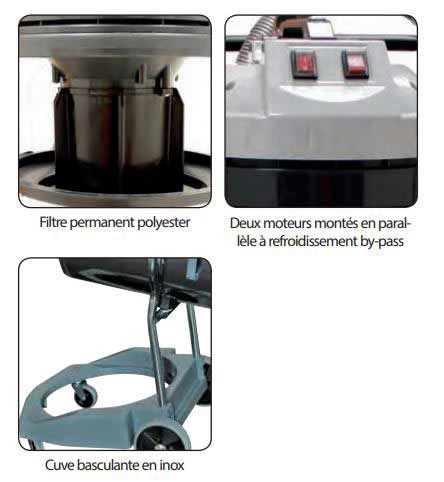 Filtre permanent polyester

Deux moteurs montés en parallèle à refroidissement by-pass

Cuve basculante en inox